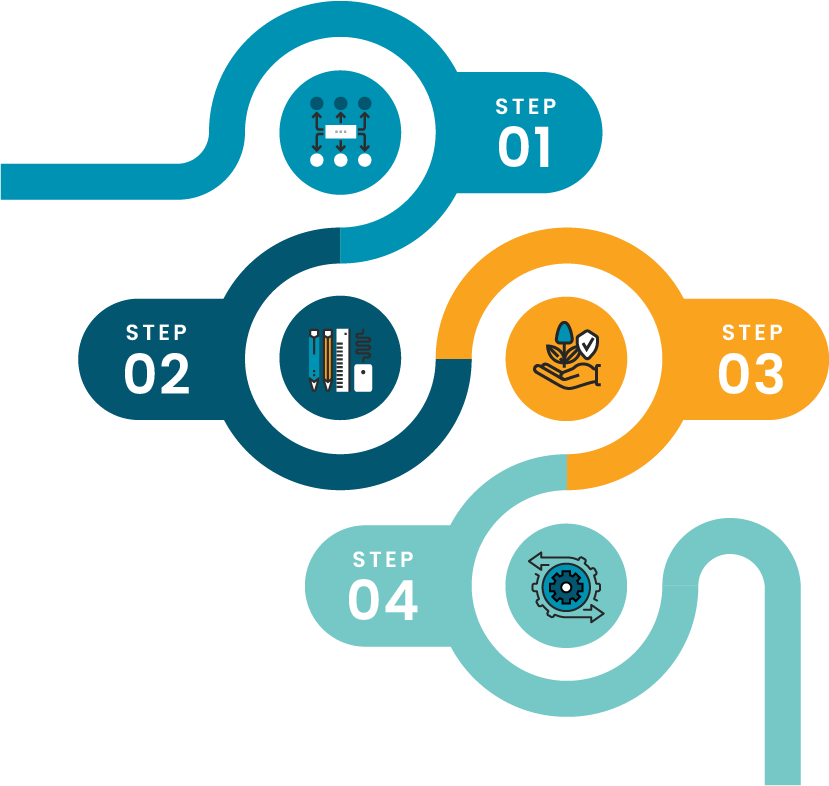 STEP
01

STEP
02

STEP
03

STEP
04